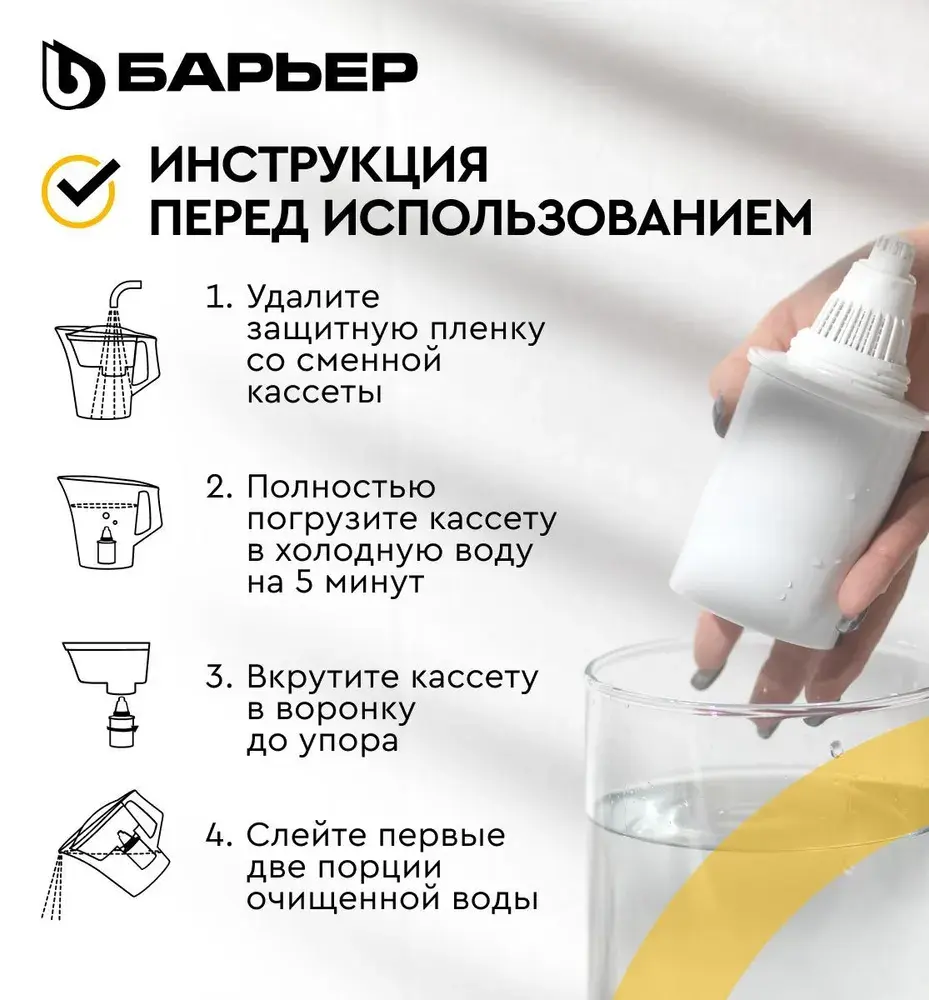 БАРЬЕР

ИНСТРУКЦИЯ ПЕРЕД ИСПОЛЬЗОВАНИЕМ

1. Удалите защитную пленку со сменной кассеты

2. Полностью погрузите кассету в холодную воду на 5 минут

3. Вкрутите кассету в воронку до упора

4. Слейте первые две порции очищенной воды